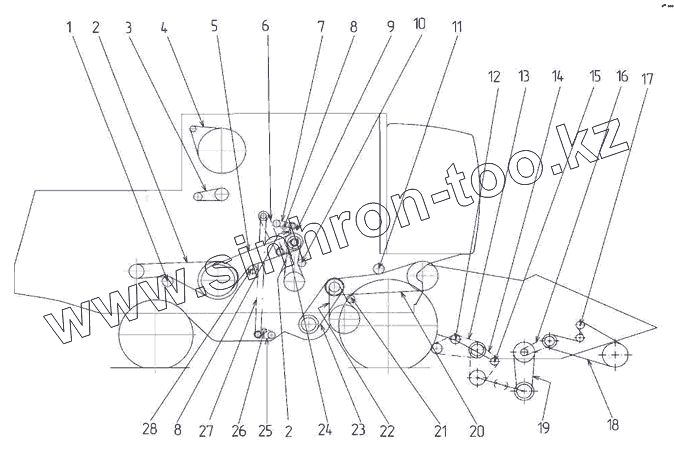 1 2 3 4 5 6 7 8 9 10 11

12 13 14 15 16 17

www.sinhron-too.kz

28 8 27 26 25 2 24 23 22 21 20 19 18